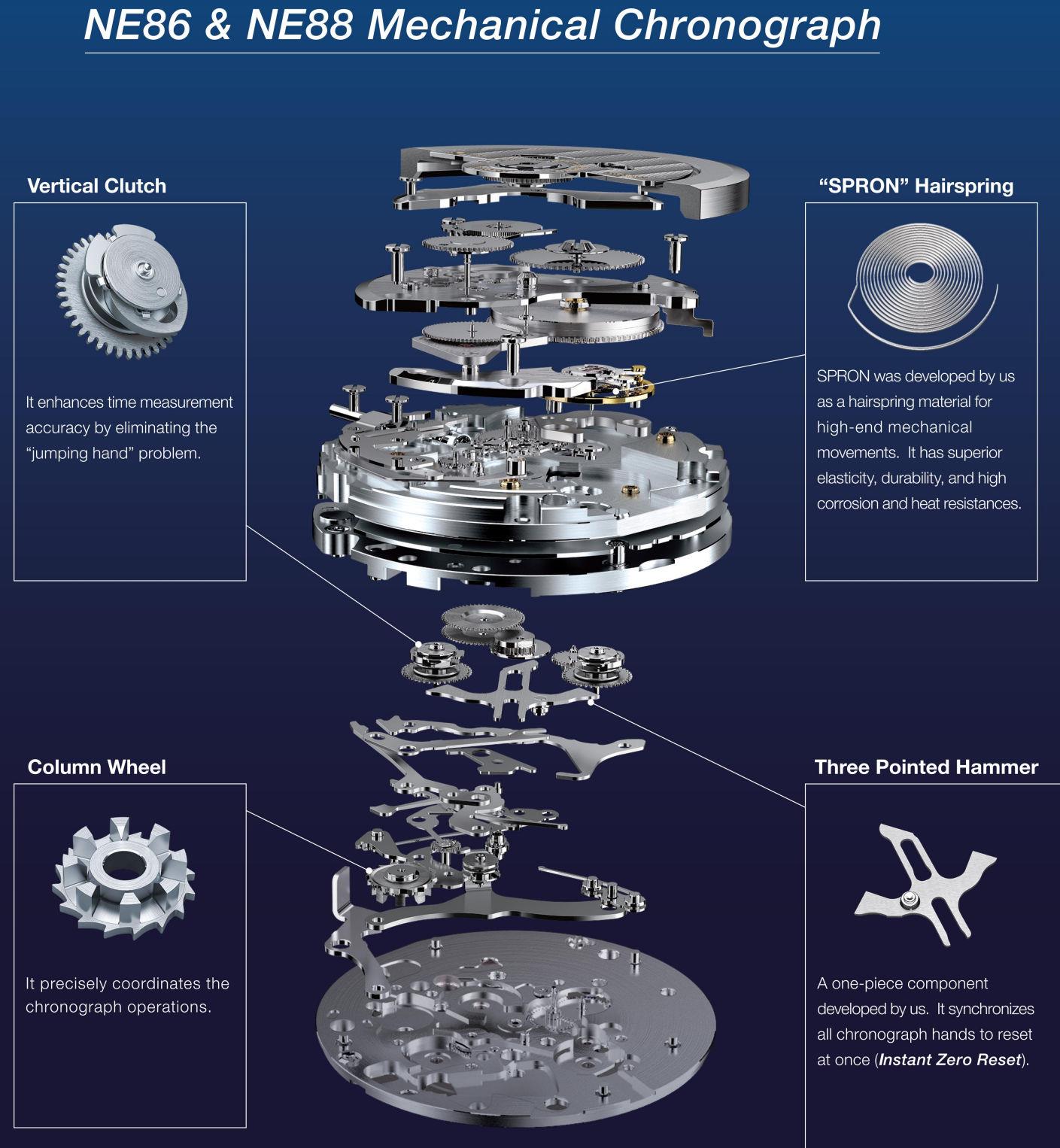 NE86 & NE88 Mechanical Chronograph

Vertical Clutch

It enhances time measurement accuracy by eliminating the "jumping hand" problem.

"SPRON" Hairspring

SPRON was developed by us as a hairspring material for high-end mechanical movements. It has superior elasticity, durability, and high corrosion and heat resistances.

Column Wheel

It precisely coordinates the chronograph operations.

Three Pointed Hammer

A one-piece component developed by us. It synchronizes all chronograph hands to reset at once (Instant Zero Reset).